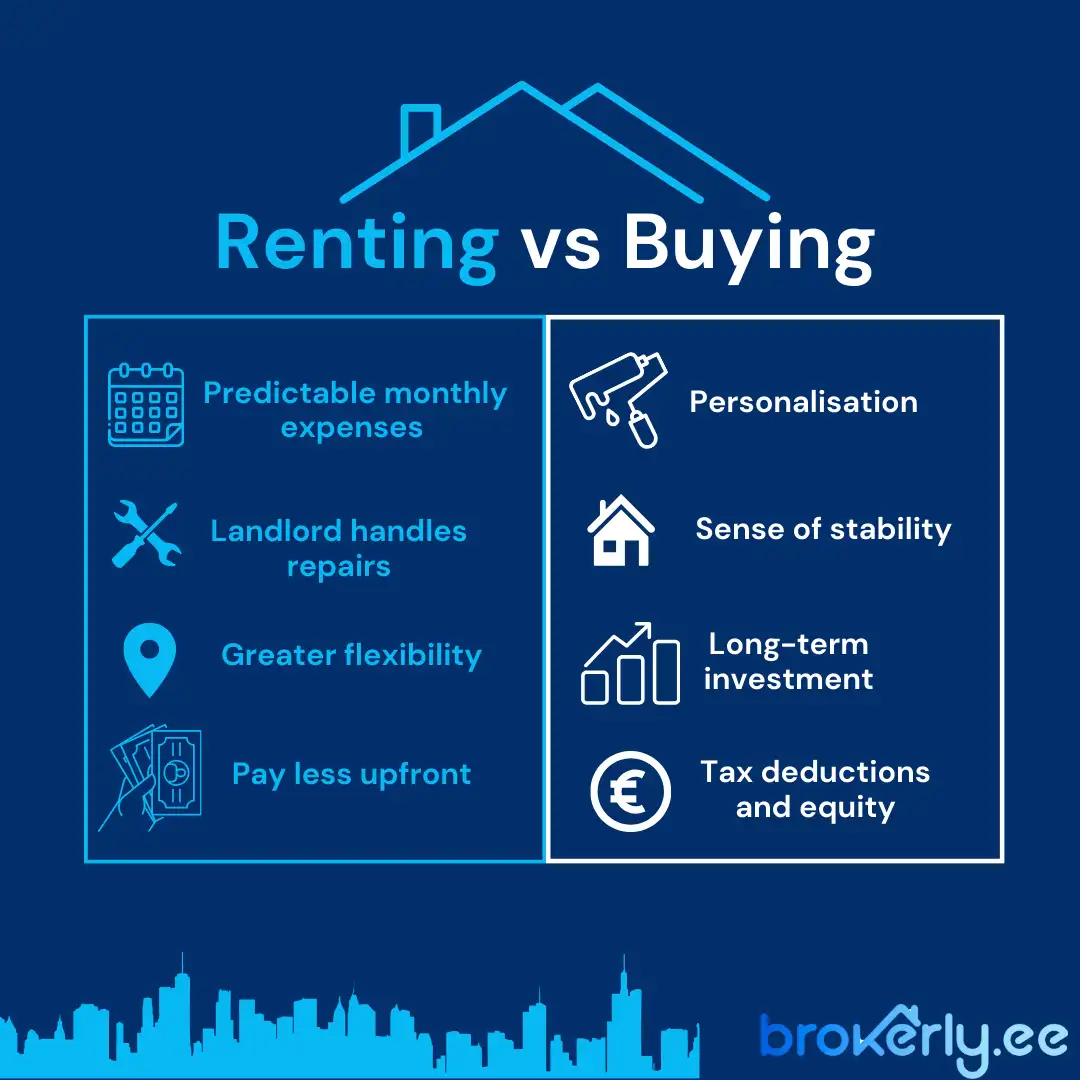 Renting vs Buying

Predictable monthly expenses

Landlord handles repairs

Greater flexibility

Pay less upfront

Personalisation

Sense of stability

Long-term investment

Tax deductions and equity

brokerly.ee